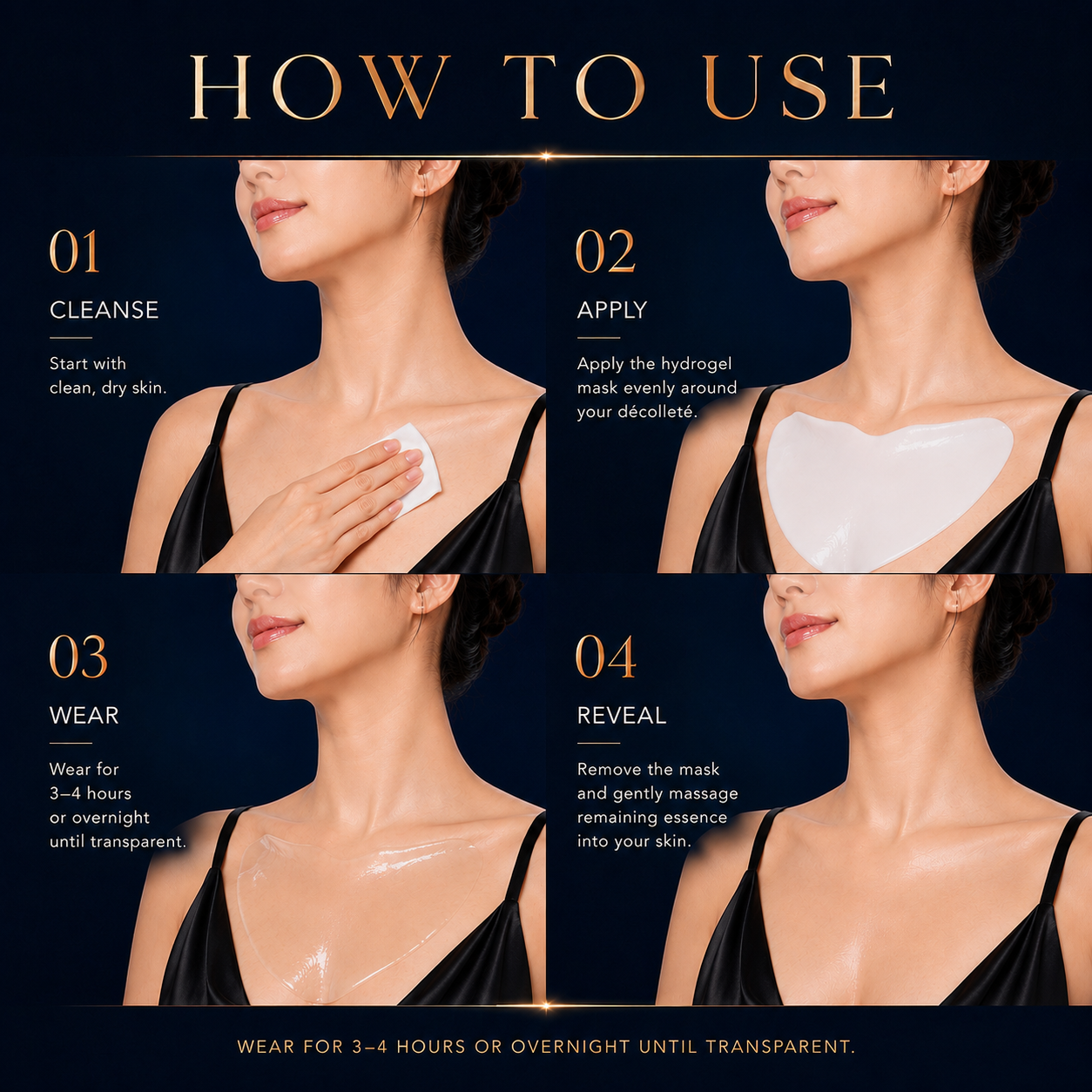 HOW TO USE

01

CLEANSE

Start with clean, dry skin.

02

APPLY

Apply the hydrogel mask evenly around your décolleté.

03

WEAR

Wear for 3–4 hours or overnight until transparent.

04

REVEAL

Remove the mask and gently massage remaining essence into your skin.

WEAR FOR 3–4 HOURS OR OVERNIGHT UNTIL TRANSPARENT.